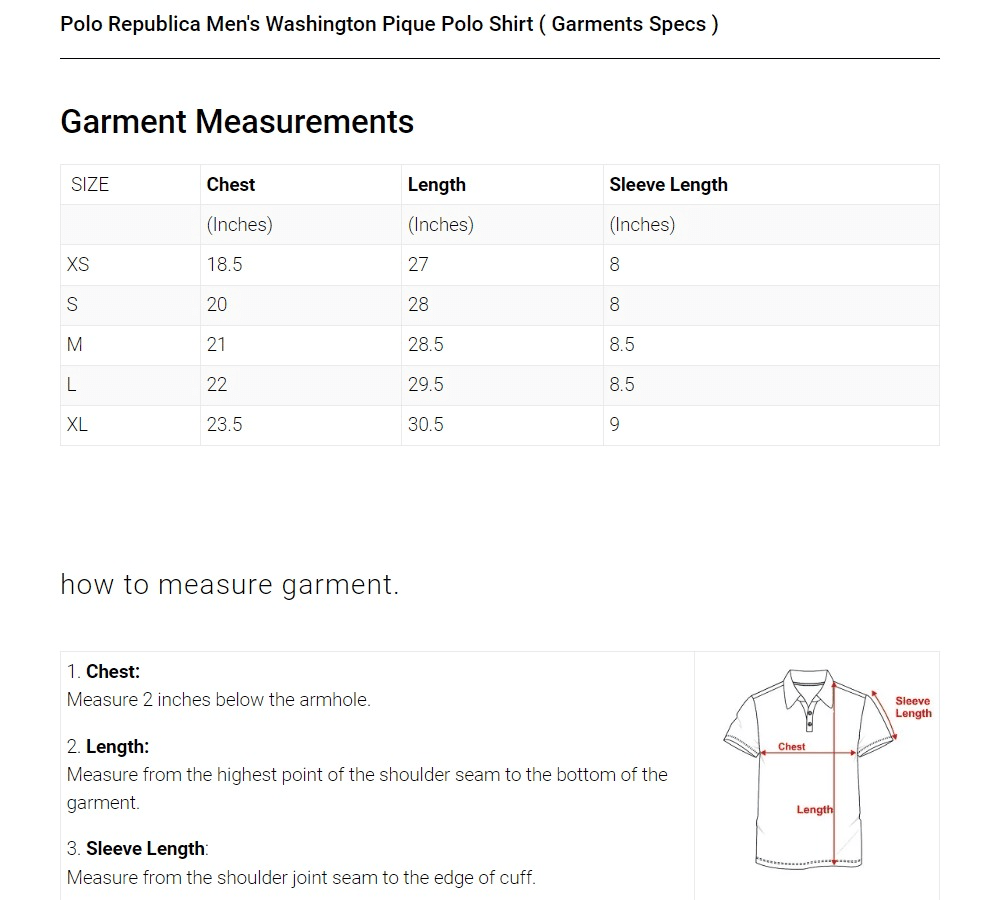 Polo Republica Men's Washington Pique Polo Shirt ( Garments Specs )

Garment Measurements

| SIZE | Chest | Length | Sleeve Length |
|---|---|---|---|
| | (Inches) | (Inches) | (Inches) |
| XS | 18.5 | 27 | 8 |
| S | 20 | 28 | 8 |
| M | 21 | 28.5 | 8.5 |
| L | 22 | 29.5 | 8.5 |
| XL | 23.5 | 30.5 | 9 |

how to measure garment.

1. Chest:
Measure 2 inches below the armhole.

2. Length:
Measure from the highest point of the shoulder seam to the bottom of the garment.

3. Sleeve Length:
Measure from the shoulder joint seam to the edge of cuff.

Sleeve Length
Chest
Length